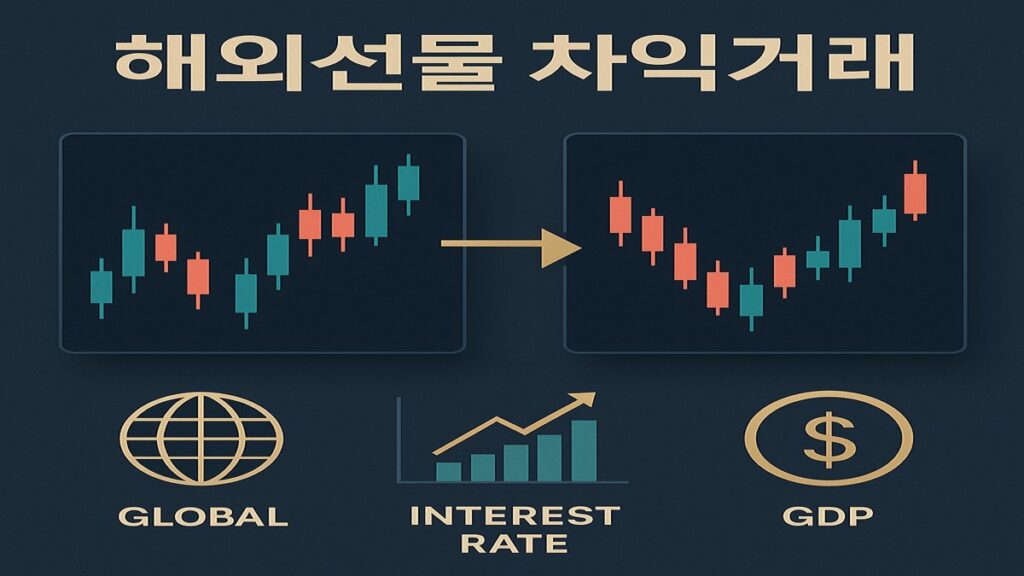 해외선물 차익거래

$

GLOBAL

INTEREST RATE

GDP